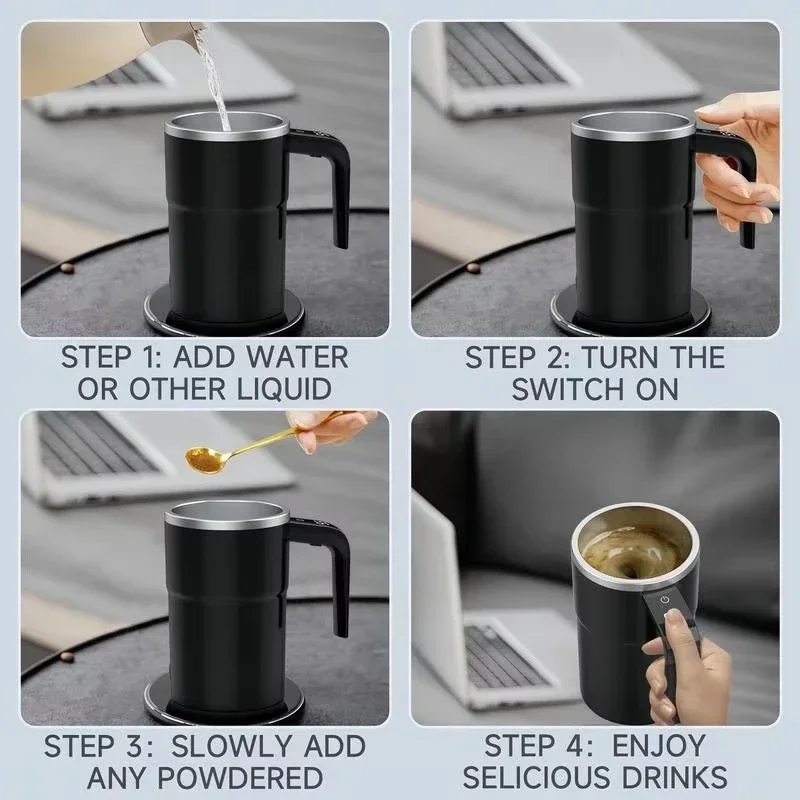 STEP 1: ADD WATER OR OTHER LIQUID

STEP 2: TURN THE SWITCH ON

STEP 3: SLOWLY ADD ANY POWDERED

STEP 4: ENJOY SELICIOUS DRINKS